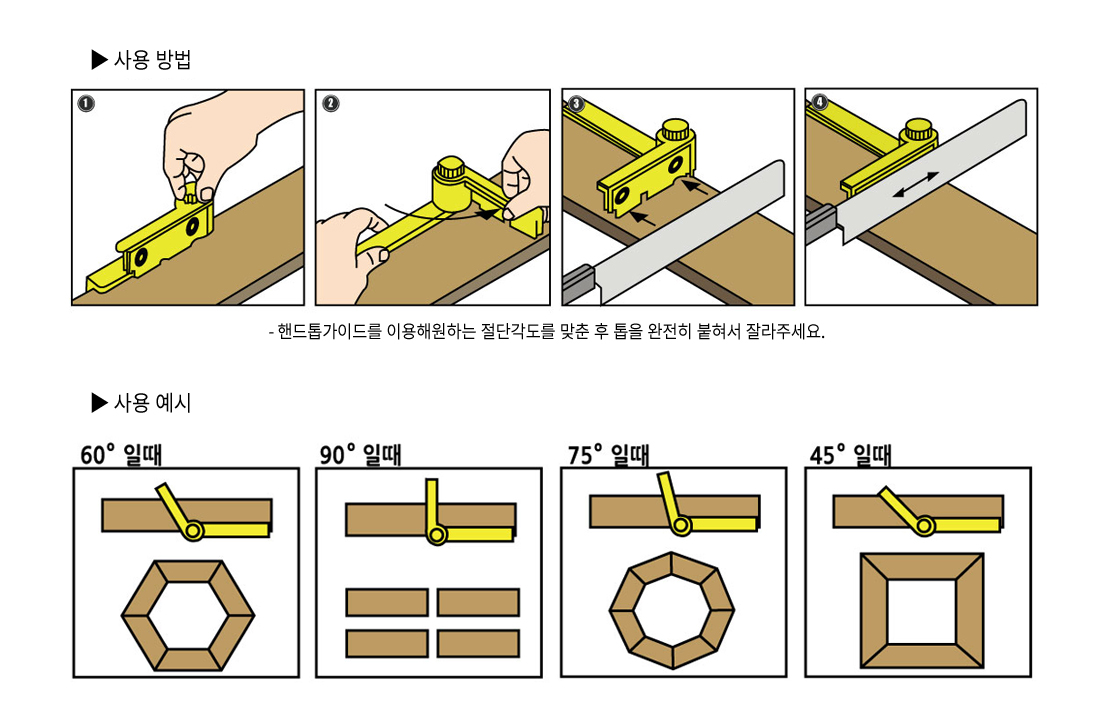 ▶ 사용 방법

1

2

3

4

- 핸드톱가이드를 이용해원하는 절단각도를 맞춘 후 톱을 완전히 붙혀서 잘라주세요.

▶ 사용 예시

60° 일때

90° 일때

75° 일때

45° 일때